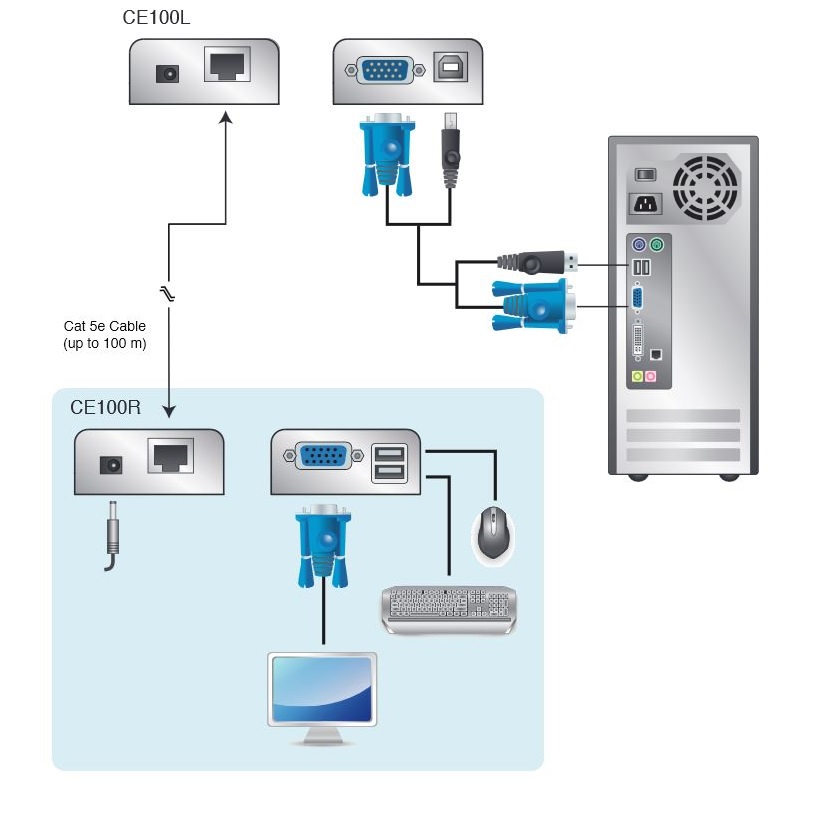 CE100L

Cat 5e Cable
(up to 100 m)

CE100R